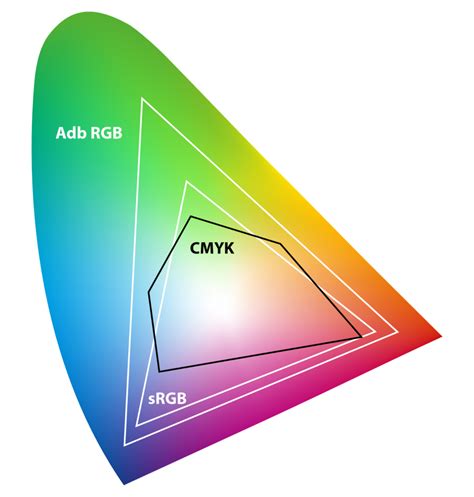 Adb RGB

CMYK

sRGB