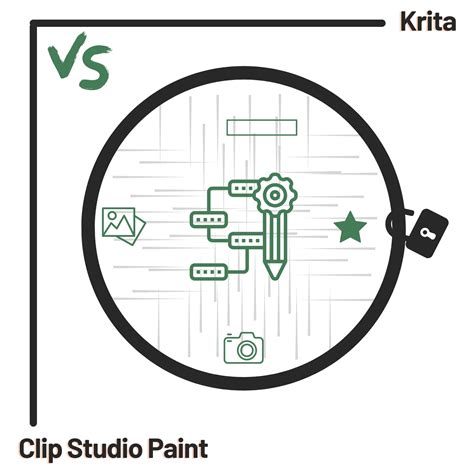 Krita

VS

Clip Studio Paint