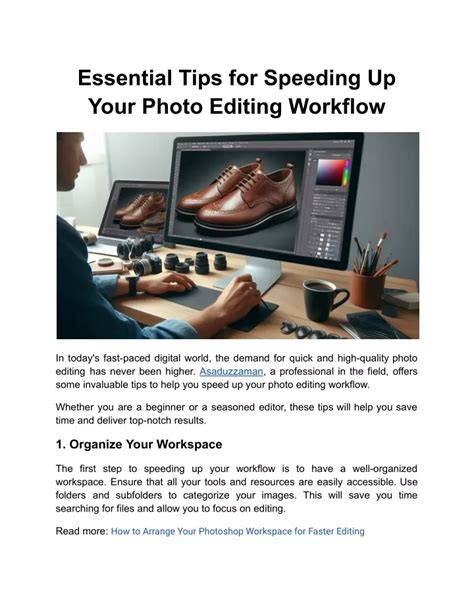 Essential Tips for Speeding Up Your Photo Editing Workflow

In today's fast-paced digital world, the demand for quick and high-quality photo editing has never been higher. Asaduzzaman, a professional in the field, offers some invaluable tips to help you speed up your photo editing workflow.

Whether you are a beginner or a seasoned editor, these tips will help you save time and deliver top-notch results.

1. Organize Your Workspace

The first step to speeding up your workflow is to have a well-organized workspace. Ensure that all your tools and resources are easily accessible. Use folders and subfolders to categorize your images. This will save you time searching for files and allow you to focus on editing.

Read more: How to Arrange Your Photoshop Workspace for Faster Editing